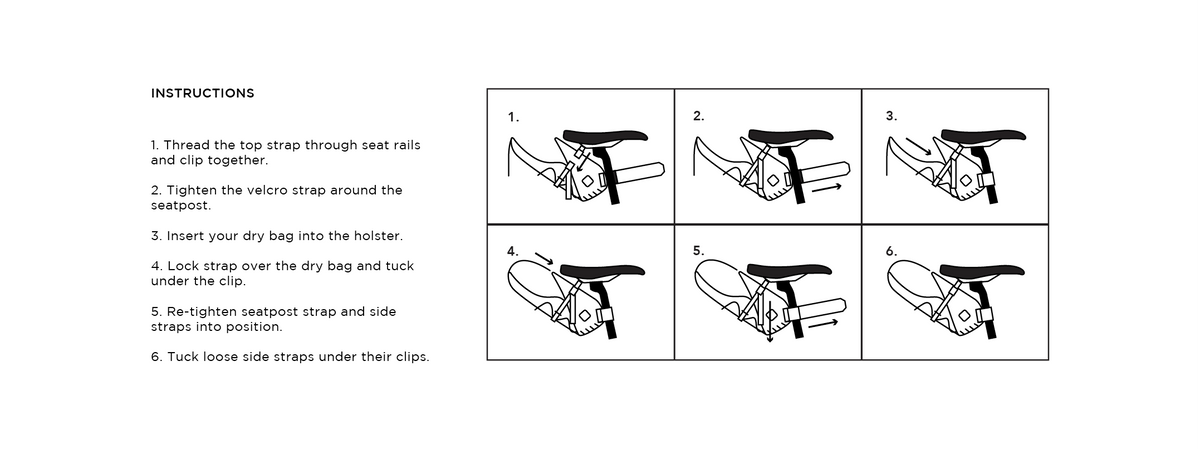 INSTRUCTIONS

1. Thread the top strap through seat rails and clip together.

2. Tighten the velcro strap around the seatpost.

3. Insert your dry bag into the holster.

4. Lock strap over the dry bag and tuck under the clip.

5. Re-tighten seatpost strap and side straps into position.

6. Tuck loose side straps under their clips.

1.

2.

3.

4.

5.

6.